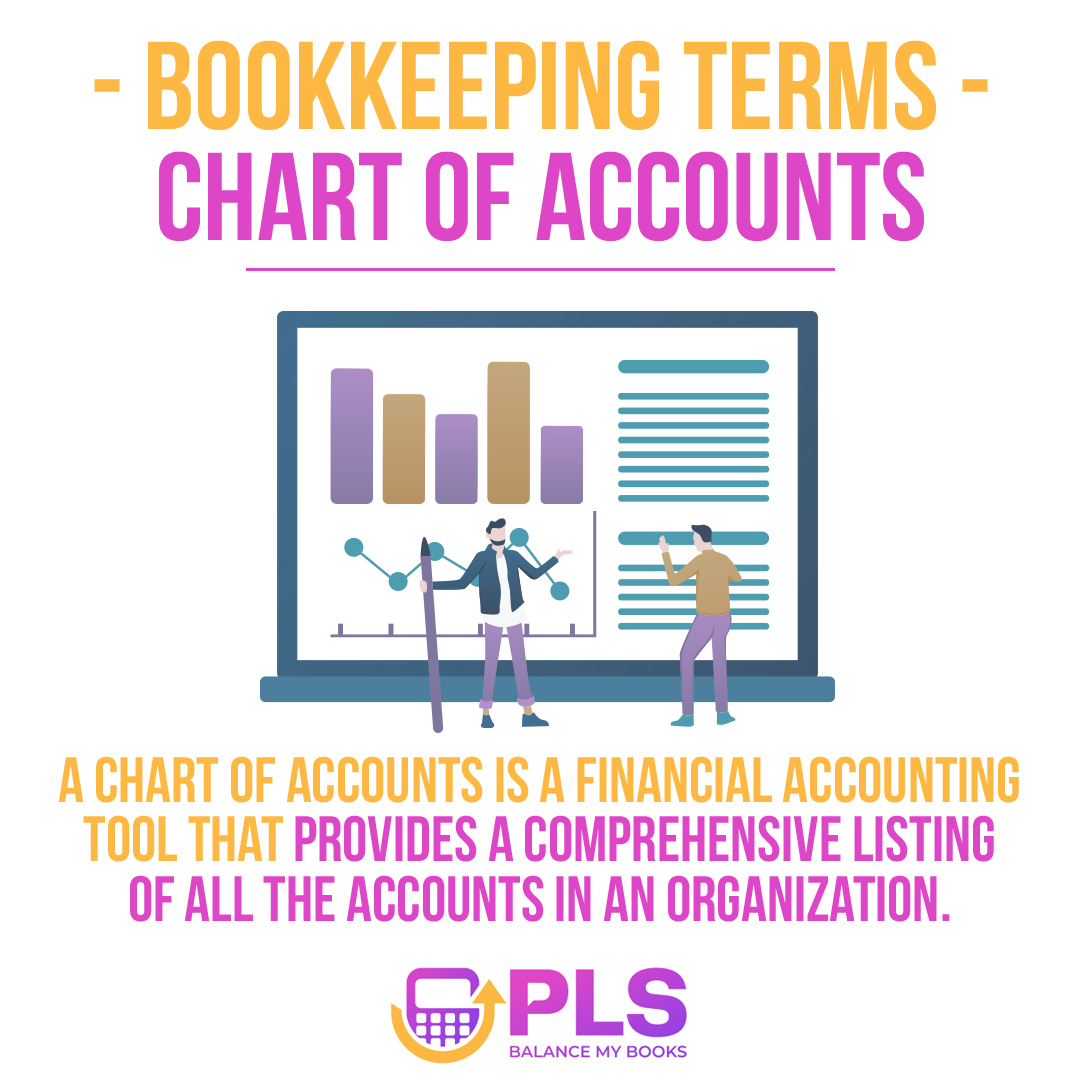 - BOOKKEEPING TERMS -
CHART OF ACCOUNTS

A CHART OF ACCOUNTS IS A FINANCIAL ACCOUNTING TOOL THAT PROVIDES A COMPREHENSIVE LISTING OF ALL THE ACCOUNTS IN AN ORGANIZATION.

PLS
BALANCE MY BOOKS